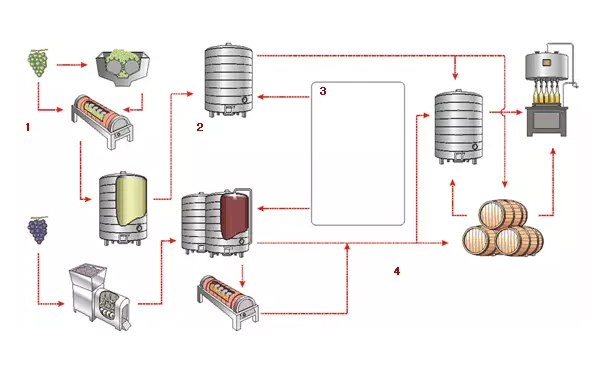 1

2

3

4